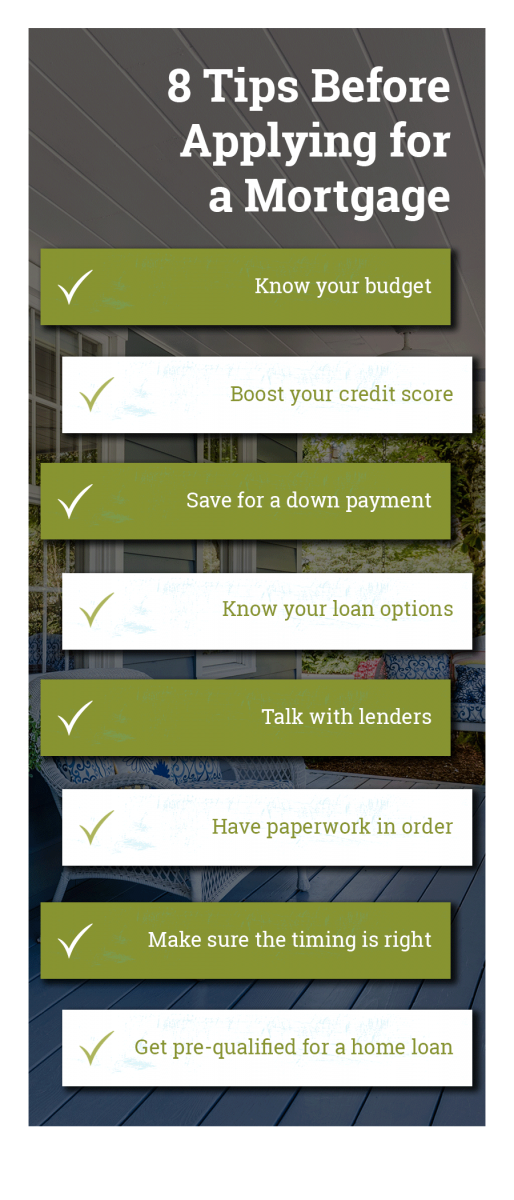 8 Tips Before Applying for a Mortgage

Know your budget

Boost your credit score

Save for a down payment

Know your loan options

Talk with lenders

Have paperwork in order

Make sure the timing is right

Get pre-qualified for a home loan